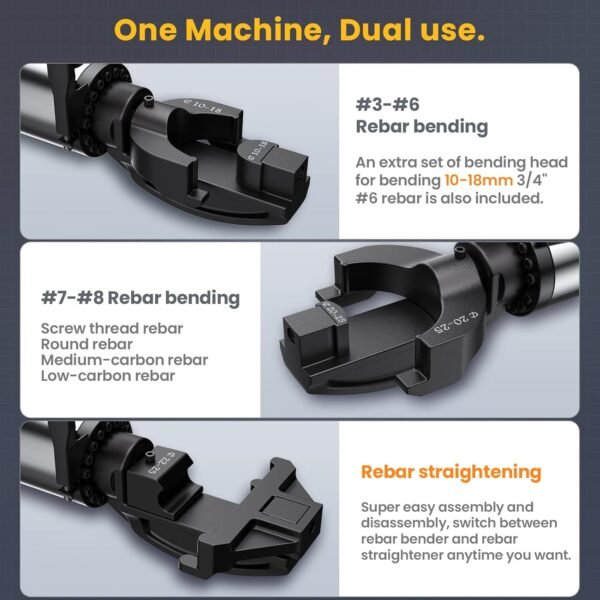 One Machine, Dual use.

Φ 10-18

Φ 10-18

#3-#6
Rebar bending

An extra set of bending head for bending 10-18mm 3/4" #6 rebar is also included.

#7-#8 Rebar bending

Screw thread rebar
Round rebar
Medium-carbon rebar
Low-carbon rebar

Φ 20-25

Φ 20-25

Φ 22-25

Rebar straightening

Super easy assembly and disassembly, switch between rebar bender and rebar straightener anytime you want.